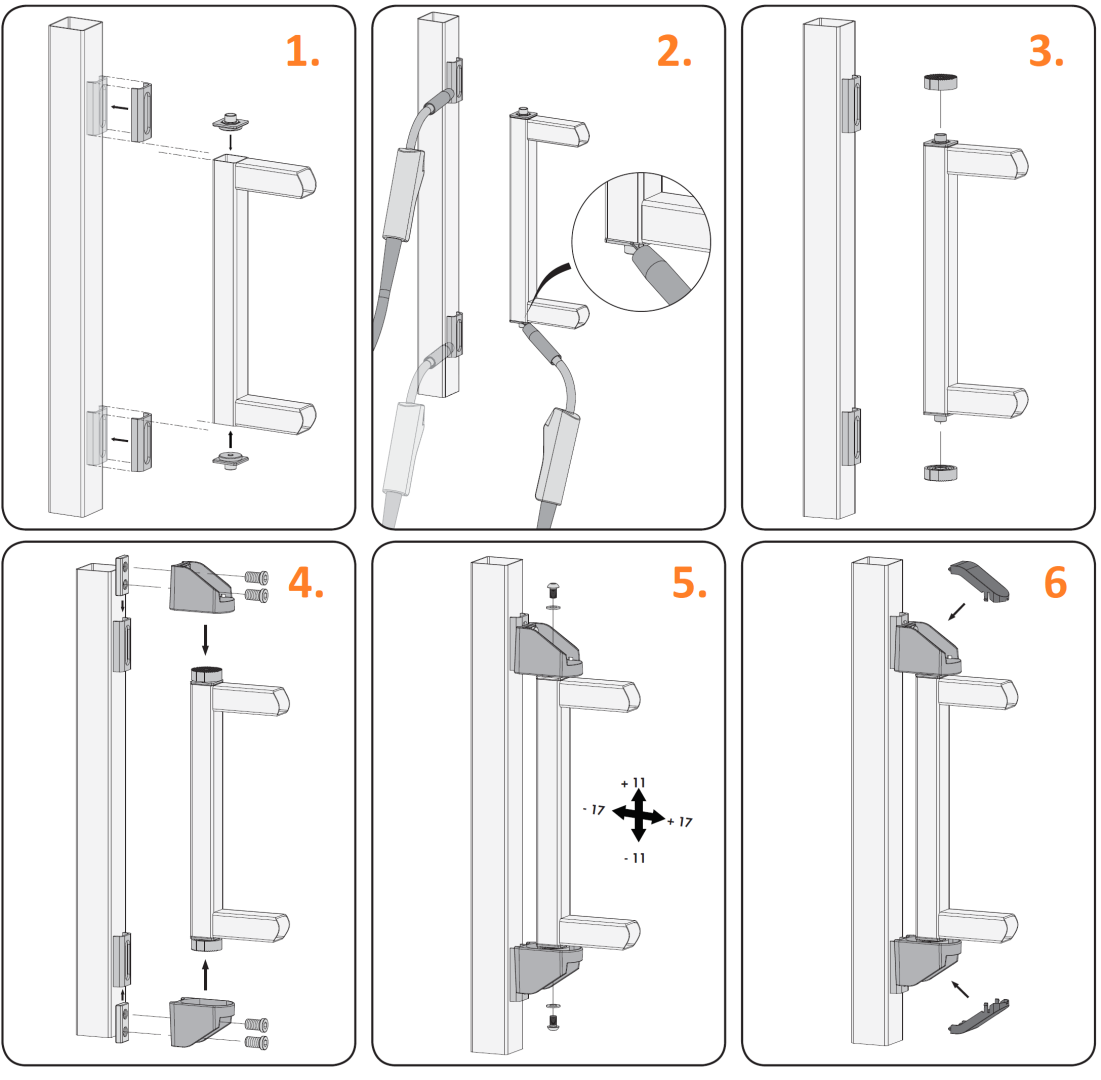 1.

2.

3.

4.

5.

+ 11
- 17
+ 17
- 11

6